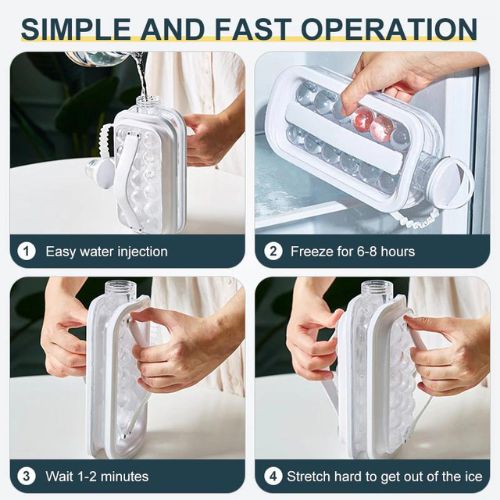 SIMPLE AND FAST OPERATION

1 Easy water injection

2 Freeze for 6-8 hours

3 Wait 1-2 minutes

4 Stretch hard to get out of the ice