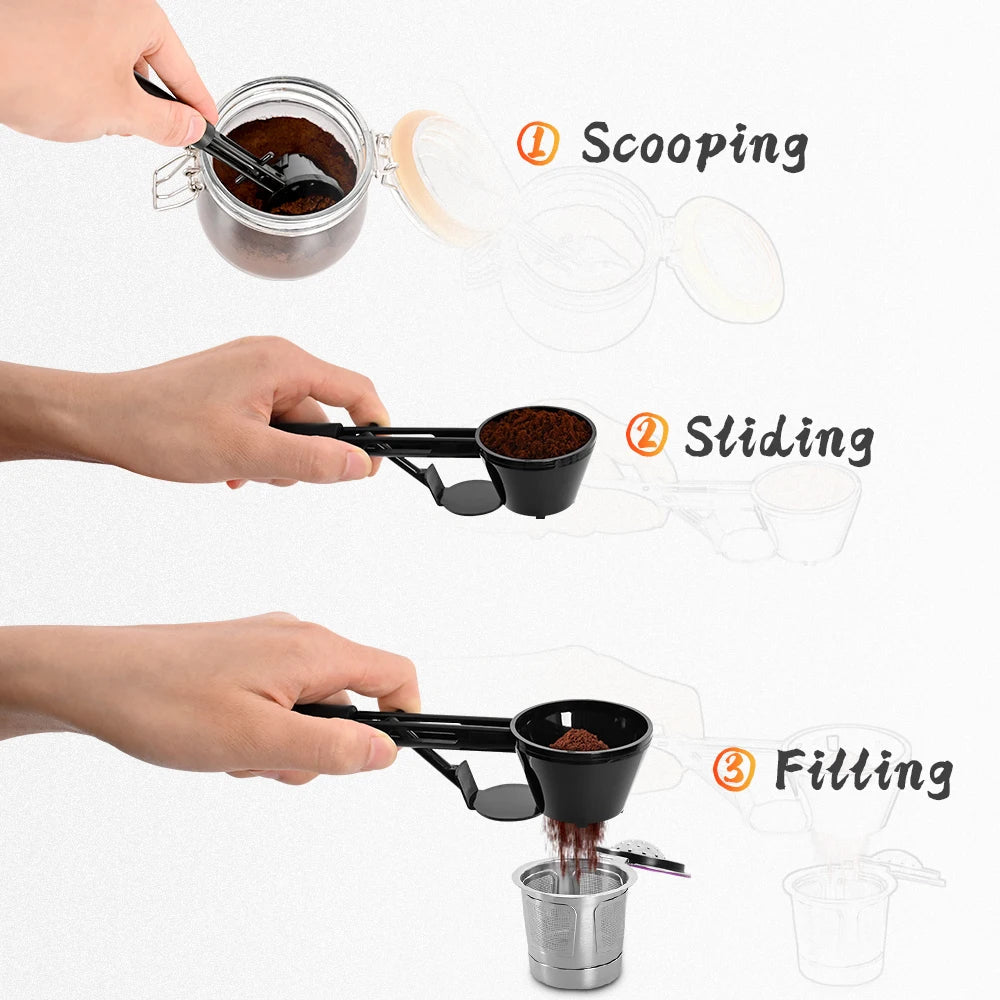 ① Scooping

② Sliding

③ Filling